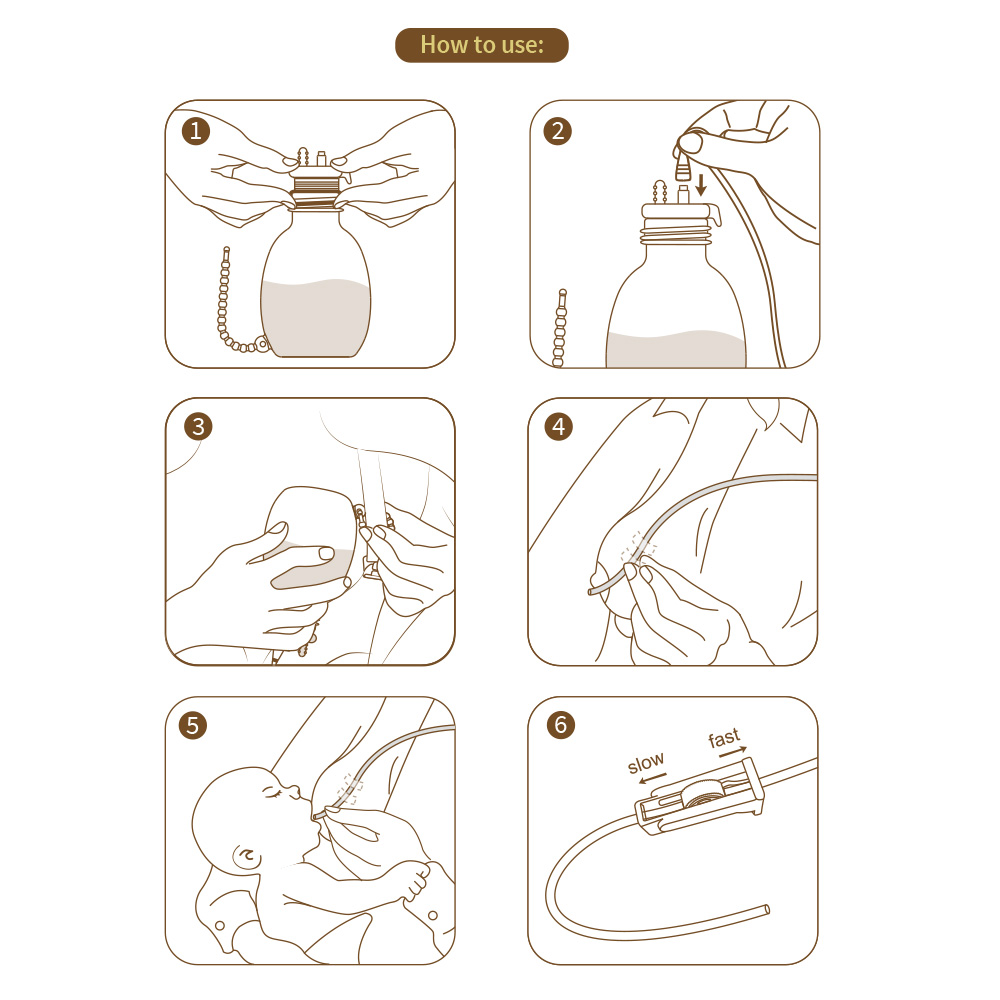 How to use:

1

2

3

4

5

6

slow

fast