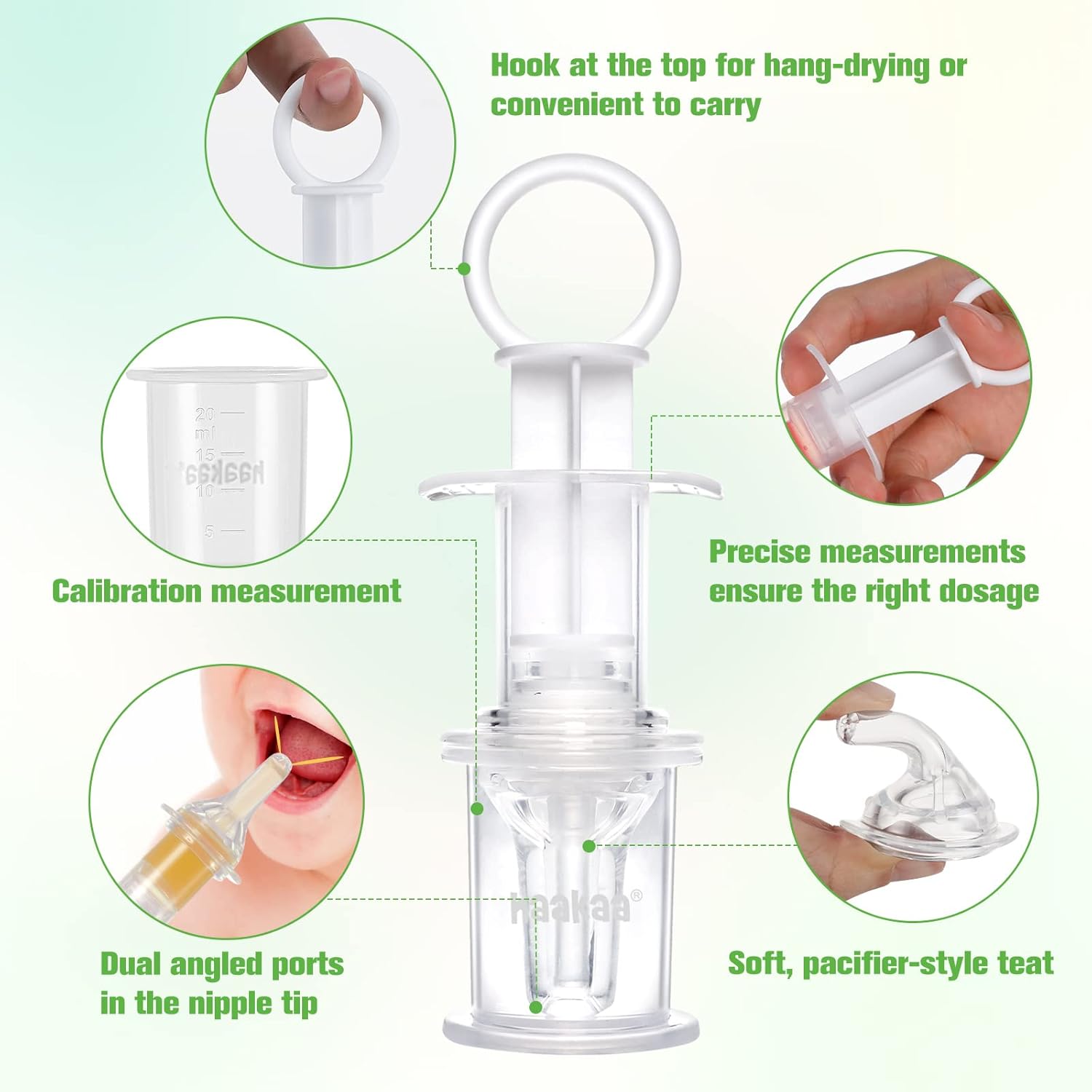 Hook at the top for hang-drying or convenient to carry

20
ml
15
haakaa
10
5

Calibration measurement

Precise measurements ensure the right dosage

haakaa®

Dual angled ports in the nipple tip

Soft, pacifier-style teat